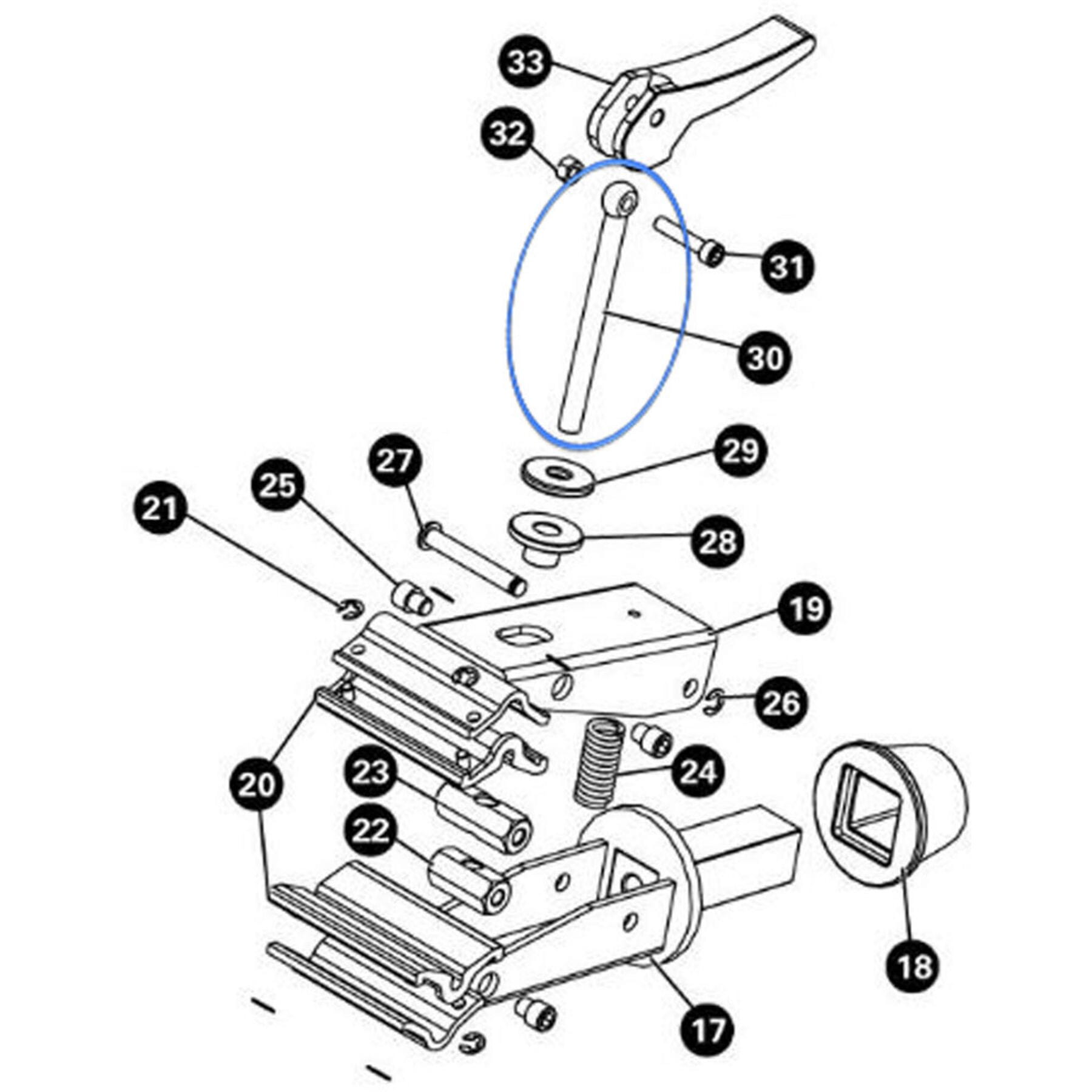 33
32
31
30
29
27
25
21
28
19
26
20
23
24
22
18
17